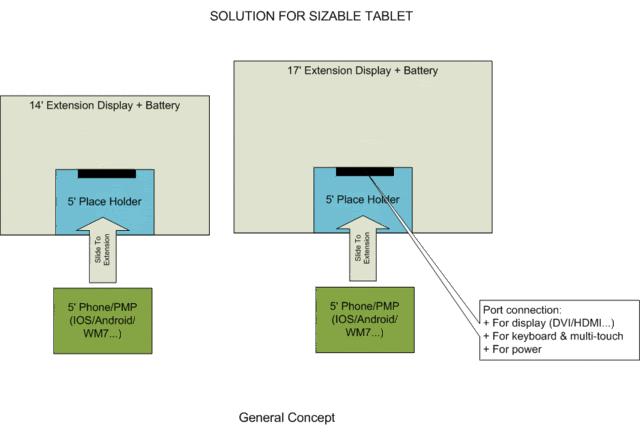 SOLUTION FOR SIZABLE TABLET

14' Extension Display + Battery

5' Place Holder

Slide To Extension

5' Phone/PMP (IOS/Android/ WM7...)

17' Extension Display + Battery

5' Place Holder

Slide To Extension

5' Phone/PMP (IOS/Android/ WM7...)

Port connection:
+ For display (DVI/HDMI...)
+ For keyboard & multi-touch
+ For power

General Concept